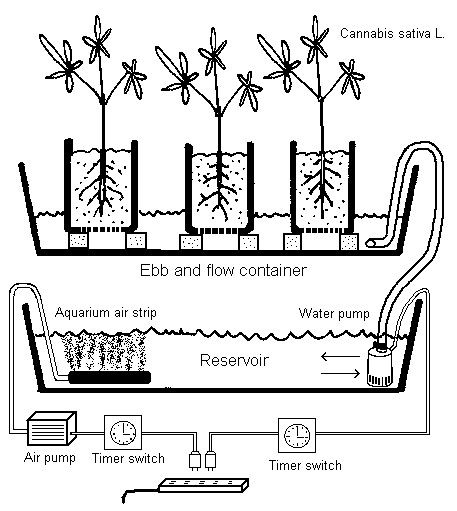 Cannabis sativa L.

Ebb and flow container

Aquarium air strip

Water pump

Reservoir

Air pump

Timer switch

Timer switch