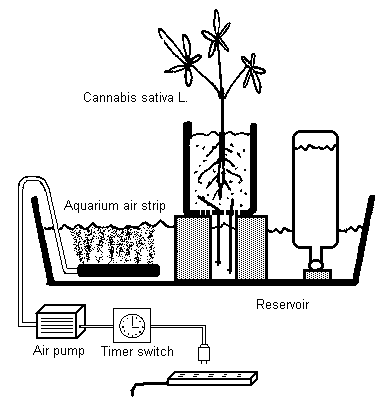 Cannabis sativa L.

Aquarium air strip

Reservoir

Air pump

Timer switch