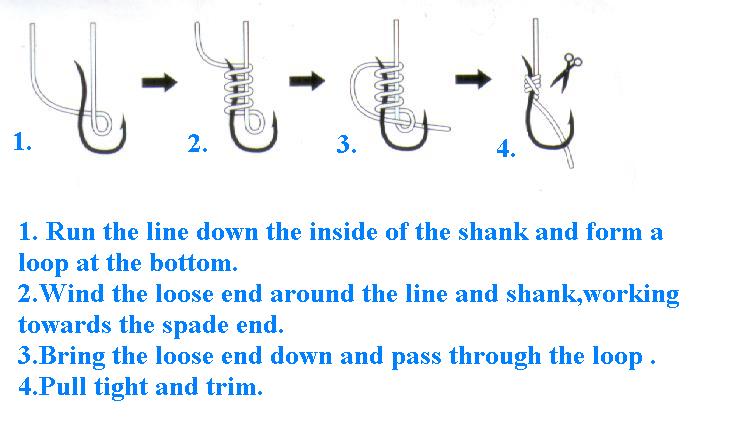 1.

2.

3.

4.

1. Run the line down the inside of the shank and form a loop at the bottom.
2.Wind the loose end around the line and shank,working towards the spade end.
3.Bring the loose end down and pass through the loop .
4.Pull tight and trim.