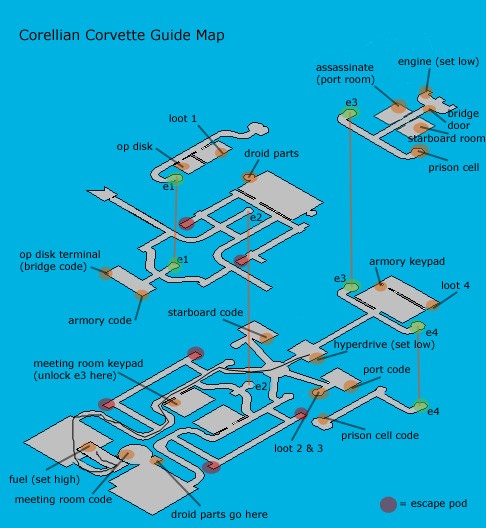 Corellian Corvette Guide Map

assassinate (port room)

engine (set low)

e3

bridge door

starboard room

prison cell

loot 1

op disk

droid parts

e1

e2

op disk terminal (bridge code)

e1

armory code

armory keypad

e3

loot 4

e4

starboard code

hyperdrive (set low)

meeting room keypad (unlock e3 here)

port code

e2

e4

prison cell code

loot 2 & 3

fuel (set high)

meeting room code

droid parts go here

= escape pod