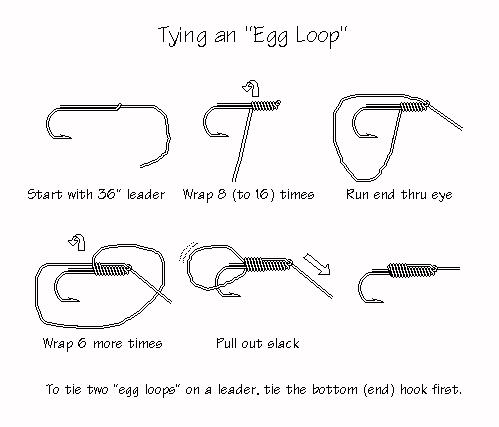 Tying an "Egg Loop"

Start with 36" leader

Wrap 8 (to 16) times

Run end thru eye

Wrap 6 more times

Pull out slack

To tie two "egg loops" on a leader, tie the bottom (end) hook first.