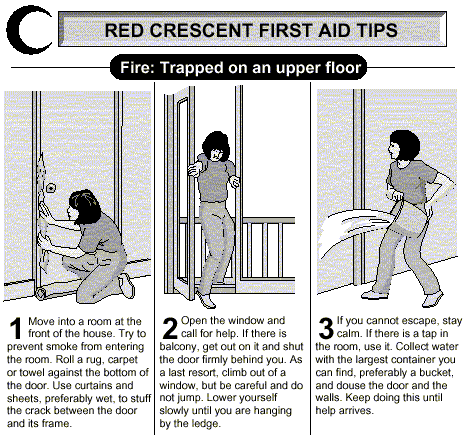 RED CRESCENT FIRST AID TIPS

Fire: Trapped on an upper floor

1 Move into a room at the front of the house. Try to prevent smoke from entering the room. Roll a rug, carpet or towel against the bottom of the door. Use curtains and sheets, preferably wet, to stuff the crack between the door and its frame.

2 Open the window and call for help. If there is balcony, get out on it and shut the door firmly behind you. As a last resort, climb out of a window, but be careful and do not jump. Lower yourself slowly until you are hanging by the ledge.

3 If you cannot escape, stay calm. If there is a tap in the room, use it. Collect water with the largest container you can find, preferably a bucket, and douse the door and the walls. Keep doing this until help arrives.