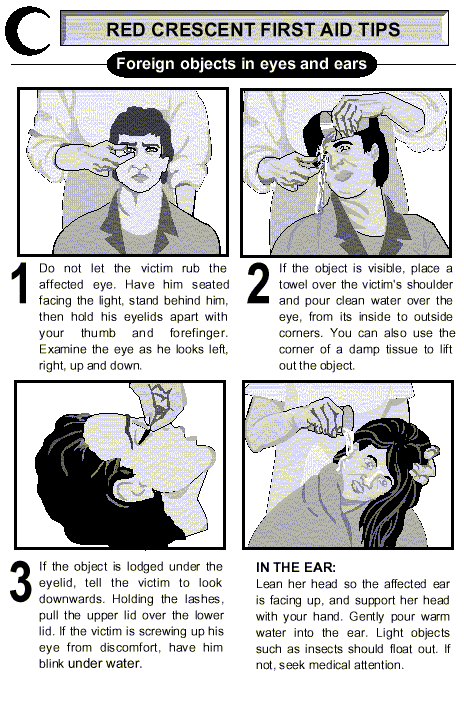 RED CRESCENT FIRST AID TIPS

Foreign objects in eyes and ears

1 Do not let the victim rub the affected eye. Have him seated facing the light, stand behind him, then hold his eyelids apart with your thumb and forefinger. Examine the eye as he looks left, right, up and down.

2 If the object is visible, place a towel over the victim's shoulder and pour clean water over the eye, from its inside to outside corners. You can also use the corner of a damp tissue to lift out the object.

3 If the object is lodged under the eyelid, tell the victim to look downwards. Holding the lashes, pull the upper lid over the lower lid. If the victim is screwing up his eye from discomfort, have him blink under water.

IN THE EAR:
Lean her head so the affected ear is facing up, and support her head with your hand. Gently pour warm water into the ear. Light objects such as insects should float out. If not, seek medical attention.