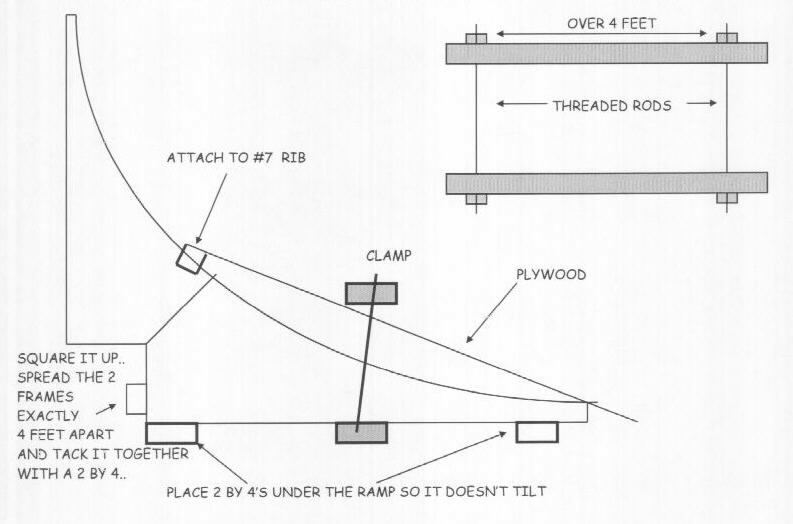 OVER 4 FEET

THREADED RODS

ATTACH TO #7 RIB

CLAMP

PLYWOOD

SQUARE IT UP.. SPREAD THE 2 FRAMES EXACTLY 4 FEET APART AND TACK IT TOGETHER WITH A 2 BY 4..

PLACE 2 BY 4'S UNDER THE RAMP SO IT DOESN'T TILT