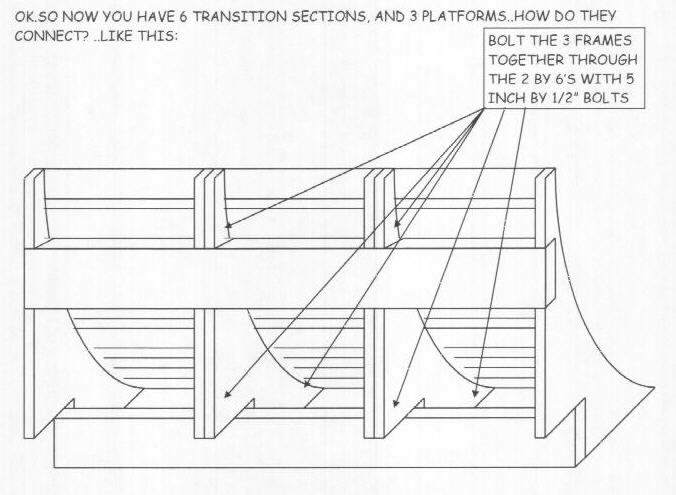 OK.SO NOW YOU HAVE 6 TRANSITION SECTIONS, AND 3 PLATFORMS..HOW DO THEY CONNECT? ..LIKE THIS:

BOLT THE 3 FRAMES TOGETHER THROUGH THE 2 BY 6'S WITH 5 INCH BY 1/2" BOLTS